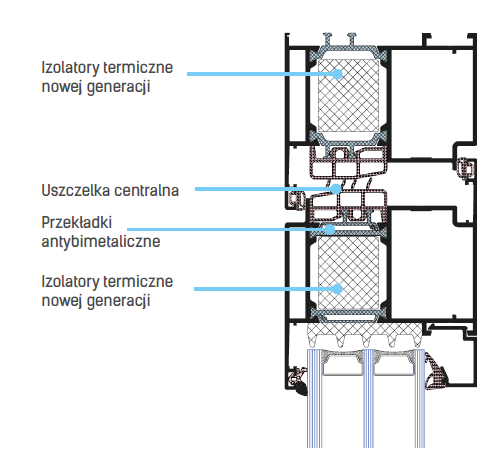 Izolatory termiczne nowej generacji

Uszczelka centralna

Przekładki antybimetaliczne

Izolatory termiczne nowej generacji