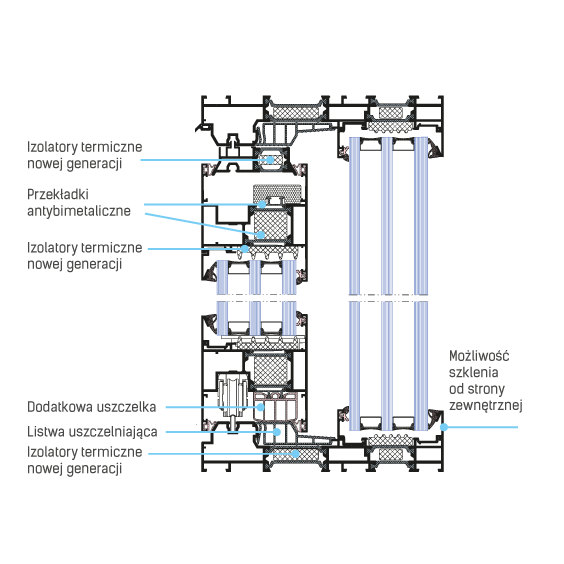 Izolatory termiczne nowej generacji

Przekładki antybimetaliczne

Izolatory termiczne nowej generacji

Dodatkowa uszczelka

Listwa uszczelniająca

Izolatory termiczne nowej generacji

Możliwość szklenia od strony zewnętrznej